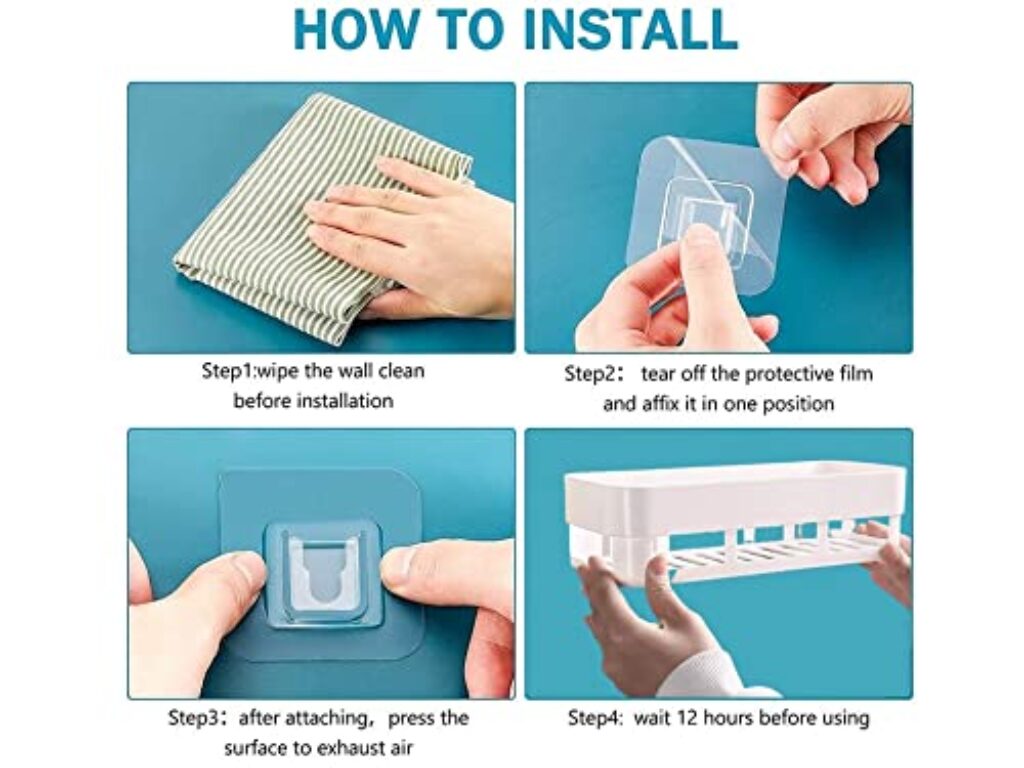 HOW TO INSTALL

Step1:wipe the wall clean before installation

Step2： tear off the protective film and affix it in one position

Step3： after attaching， press the surface to exhaust air

Step4: wait 12 hours before using